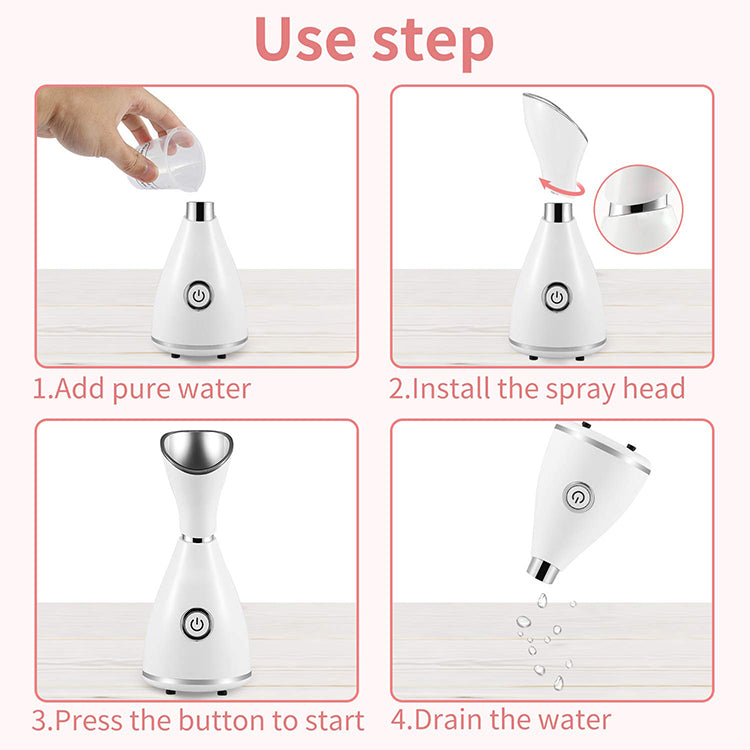 Use step

1.Add pure water

2.Install the spray head

3.Press the button to start

4.Drain the water